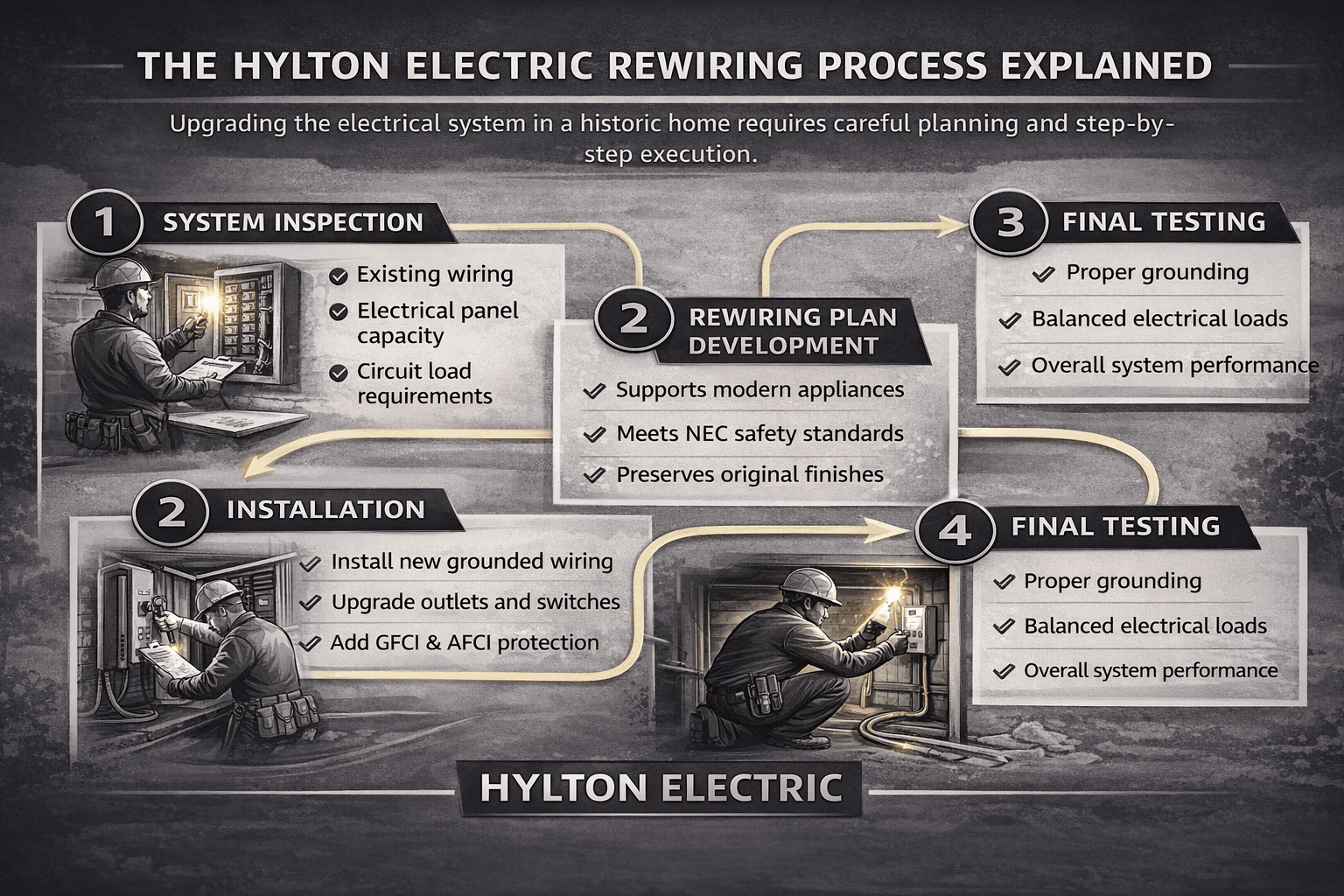 THE HYLTON ELECTRIC REWIRING PROCESS EXPLAINED

Upgrading the electrical system in a historic home requires careful planning and step-by-step execution.

1 SYSTEM INSPECTION

Existing wiring
Electrical panel capacity
Circuit load requirements

2 REWIRING PLAN DEVELOPMENT

Supports modern appliances
Meets NEC safety standards
Preserves original finishes

3 FINAL TESTING

Proper grounding
Balanced electrical loads
Overall system performance

2 INSTALLATION

Install new grounded wiring
Upgrade outlets and switches
Add GFCI & AFCI protection

4 FINAL TESTING

Proper grounding
Balanced electrical loads
Overall system performance

HYLTON ELECTRIC