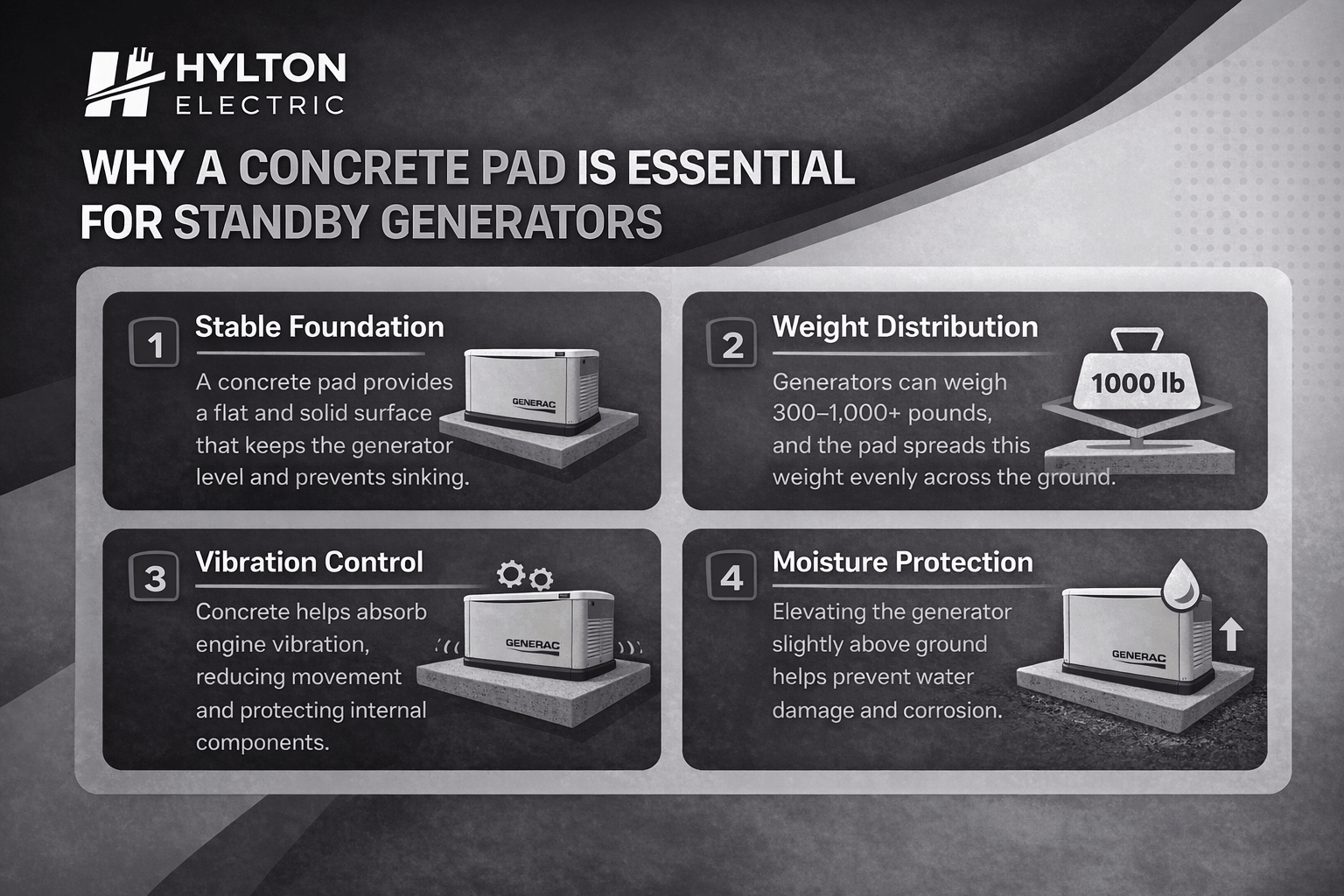 HYLTON
ELECTRIC

WHY A CONCRETE PAD IS ESSENTIAL FOR STANDBY GENERATORS

1 Stable Foundation

A concrete pad provides a flat and solid surface that keeps the generator level and prevents sinking.

GENERAC

2 Weight Distribution

Generators can weigh 300–1,000+ pounds, and the pad spreads this weight evenly across the ground.

1000 lb

3 Vibration Control

Concrete helps absorb engine vibration, reducing movement and protecting internal components.

GENERAC

4 Moisture Protection

Elevating the generator slightly above ground helps prevent water damage and corrosion.

GENERAC