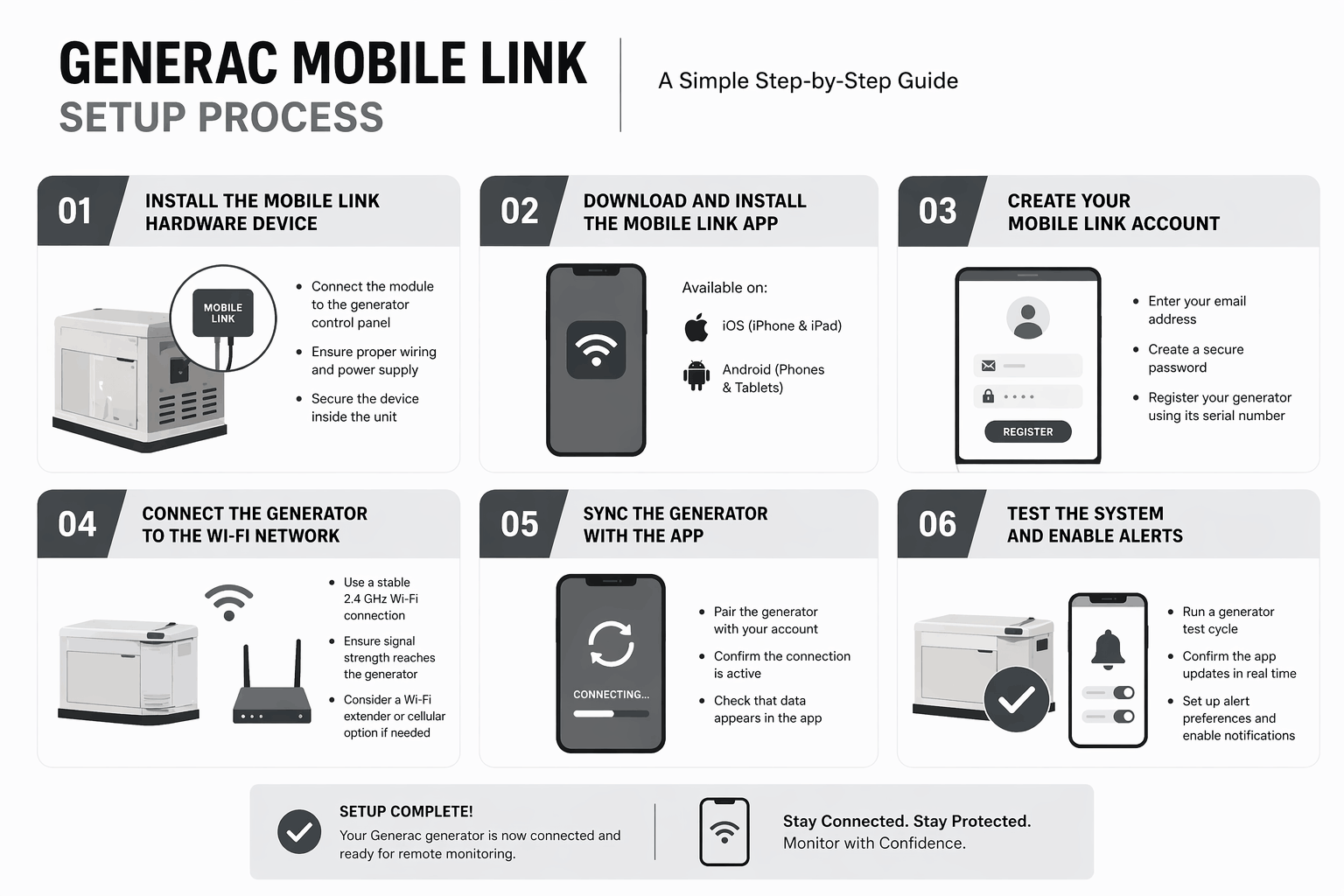 GENERAC MOBILE LINK
SETUP PROCESS

A Simple Step-by-Step Guide

01 INSTALL THE MOBILE LINK HARDWARE DEVICE

MOBILE LINK

- Connect the module to the generator control panel
- Ensure proper wiring and power supply
- Secure the device inside the unit

02 DOWNLOAD AND INSTALL THE MOBILE LINK APP

Available on:

iOS (iPhone & iPad)

Android (Phones & Tablets)

03 CREATE YOUR MOBILE LINK ACCOUNT

REGISTER

- Enter your email address
- Create a secure password
- Register your generator using its serial number

04 CONNECT THE GENERATOR TO THE WI-FI NETWORK

- Use a stable 2.4 GHz Wi-Fi connection
- Ensure signal strength reaches the generator
- Consider a Wi-Fi extender or cellular option if needed

05 SYNC THE GENERATOR WITH THE APP

CONNECTING...

- Pair the generator with your account
- Confirm the connection is active
- Check that data appears in the app

06 TEST THE SYSTEM AND ENABLE ALERTS

- Run a generator test cycle
- Confirm the app updates in real time
- Set up alert preferences and enable notifications

SETUP COMPLETE!
Your Generac generator is now connected and ready for remote monitoring.

Stay Connected. Stay Protected.
Monitor with Confidence.