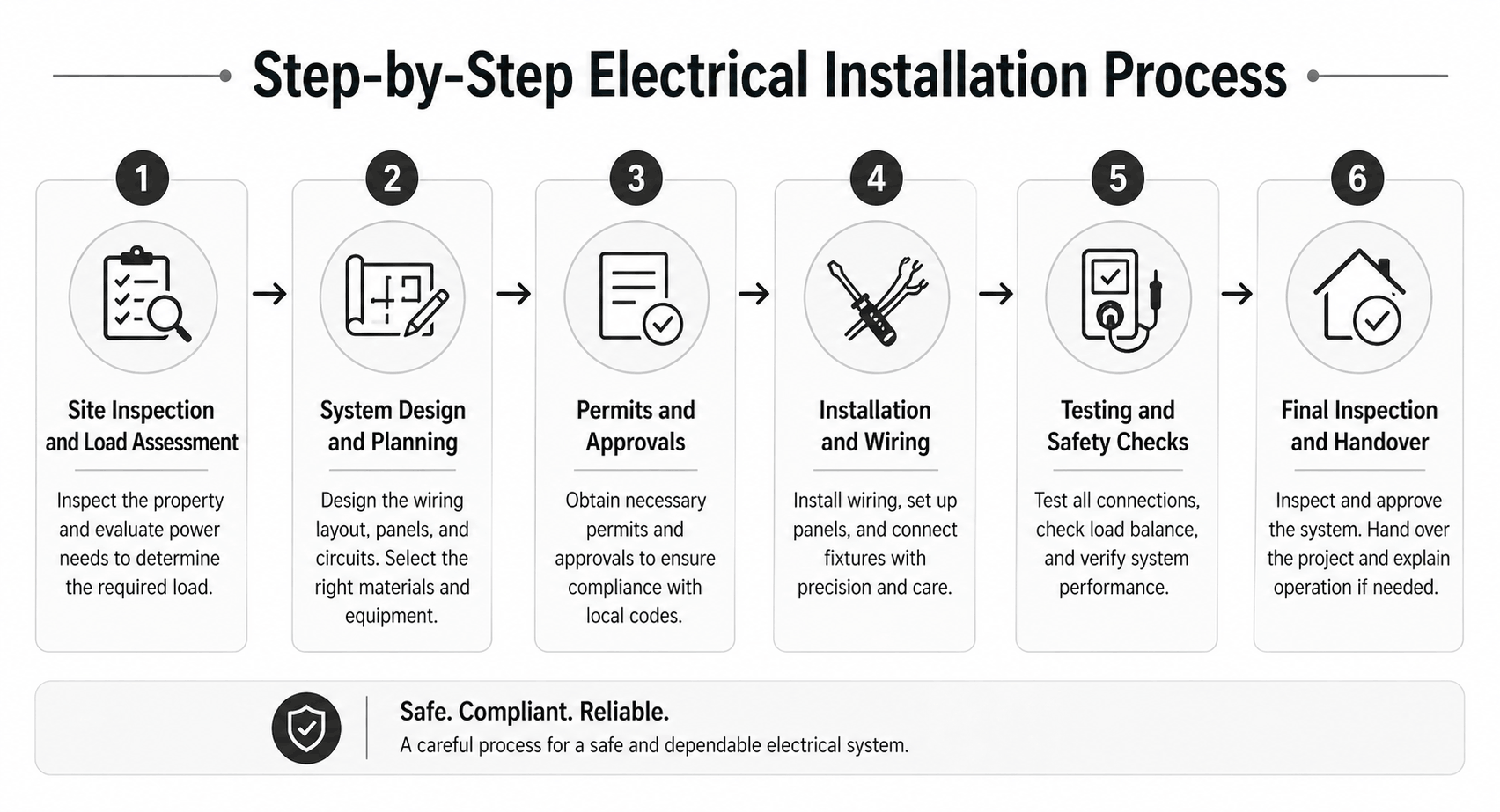 Step-by-Step Electrical Installation Process

1
Site Inspection and Load Assessment
Inspect the property and evaluate power needs to determine the required load.

2
System Design and Planning
Design the wiring layout, panels, and circuits. Select the right materials and equipment.

3
Permits and Approvals
Obtain necessary permits and approvals to ensure compliance with local codes.

4
Installation and Wiring
Install wiring, set up panels, and connect fixtures with precision and care.

5
Testing and Safety Checks
Test all connections, check load balance, and verify system performance.

6
Final Inspection and Handover
Inspect and approve the system. Hand over the project and explain operation if needed.

Safe. Compliant. Reliable.
A careful process for a safe and dependable electrical system.