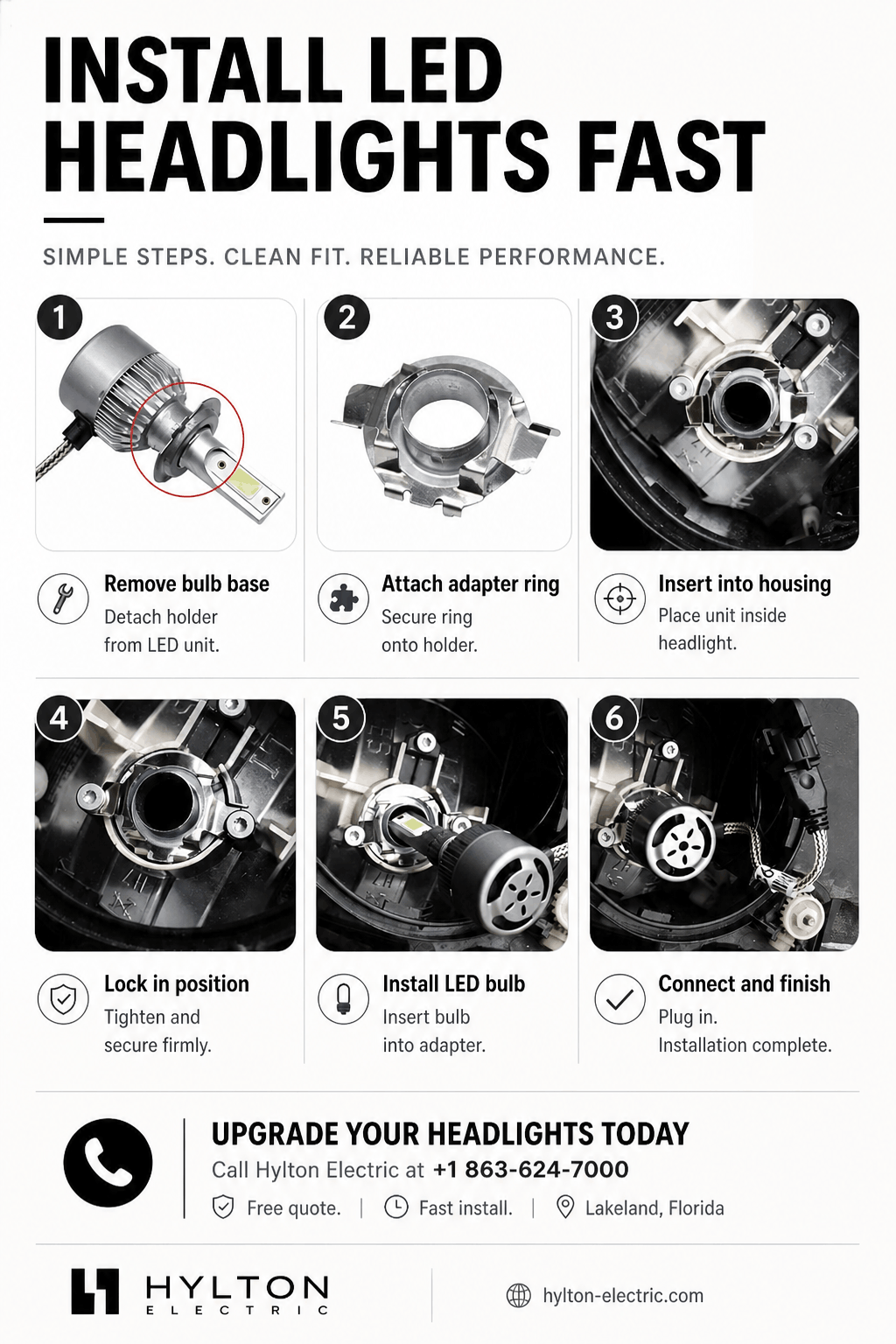 INSTALL LED HEADLIGHTS FAST

SIMPLE STEPS. CLEAN FIT. RELIABLE PERFORMANCE.

1

Remove bulb base
Detach holder from LED unit.

2

Attach adapter ring
Secure ring onto holder.

3

Insert into housing
Place unit inside headlight.

4

Lock in position
Tighten and secure firmly.

5

Install LED bulb
Insert bulb into adapter.

6

Connect and finish
Plug in. Installation complete.

UPGRADE YOUR HEADLIGHTS TODAY
Call Hylton Electric at +1 863-624-7000
Free quote. | Fast install. | Lakeland, Florida

HYLTON
ELECTRIC

hylton-electric.com